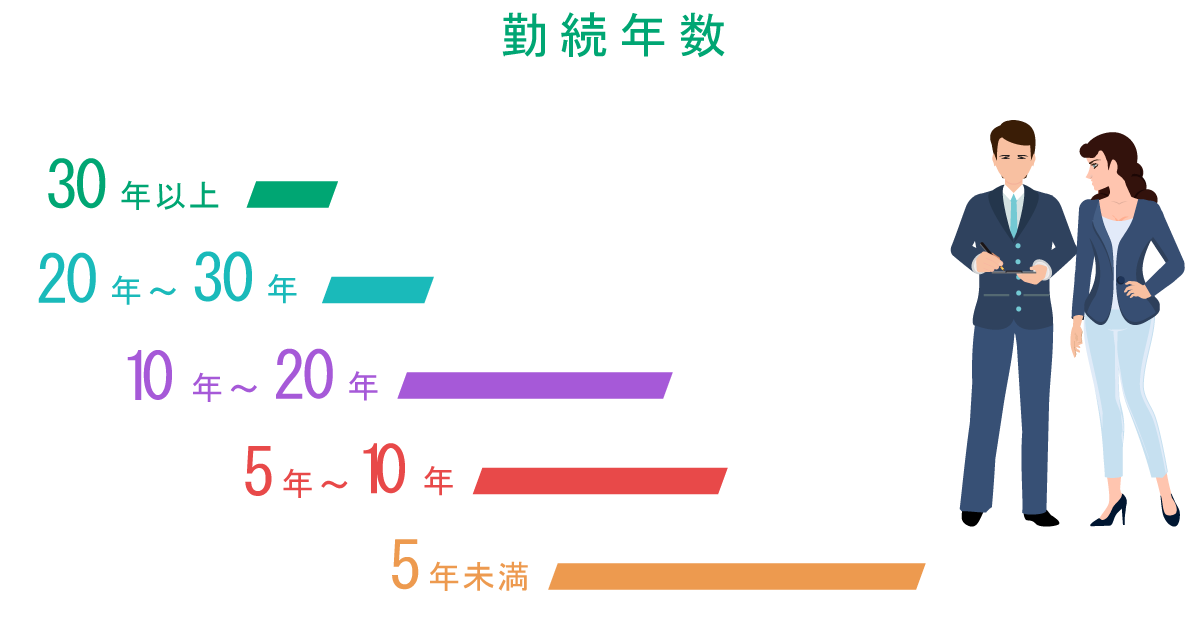 勤続年数

30年以上

20年～30年

10年～20年

5年～10年

5年未満