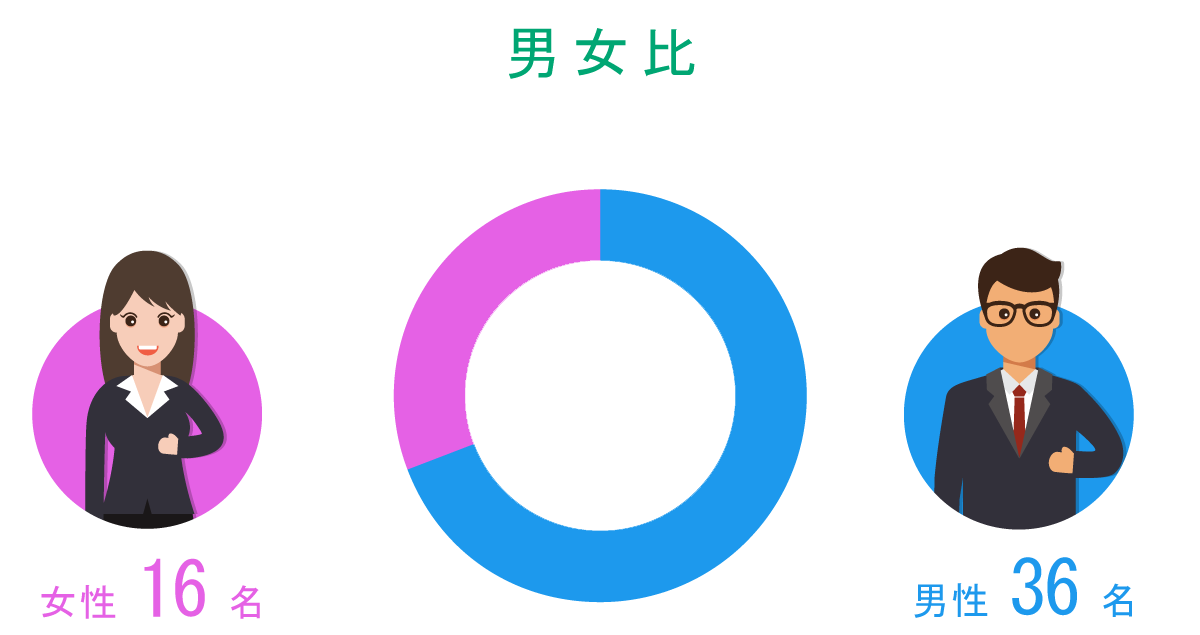 男女比

女性 16 名

男性 36 名